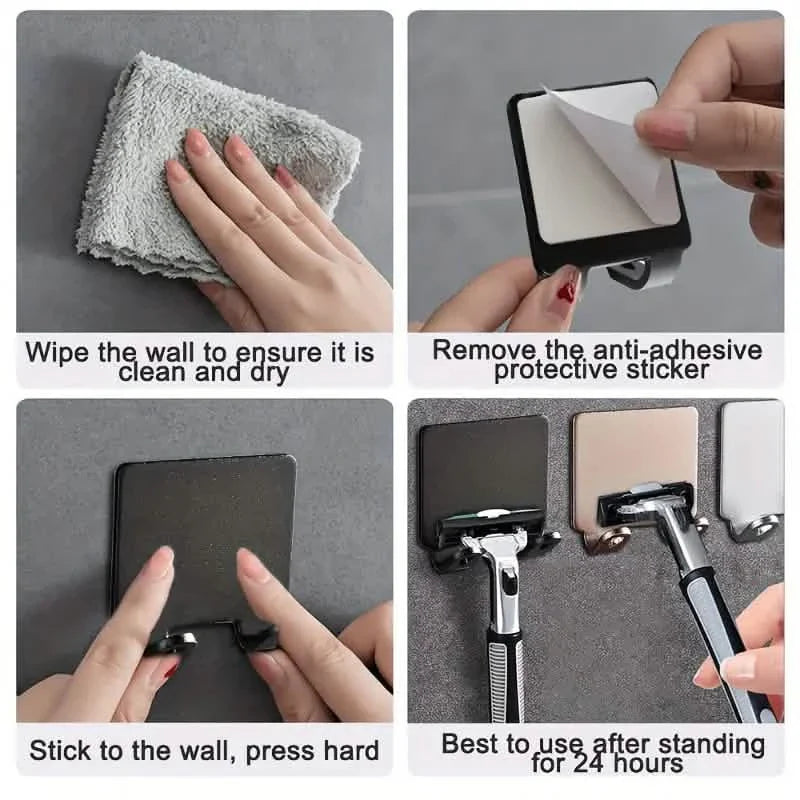 Wipe the wall to ensure it is clean and dry

Remove the anti-adhesive protective sticker

Stick to the wall, press hard

Best to use after standing for 24 hours